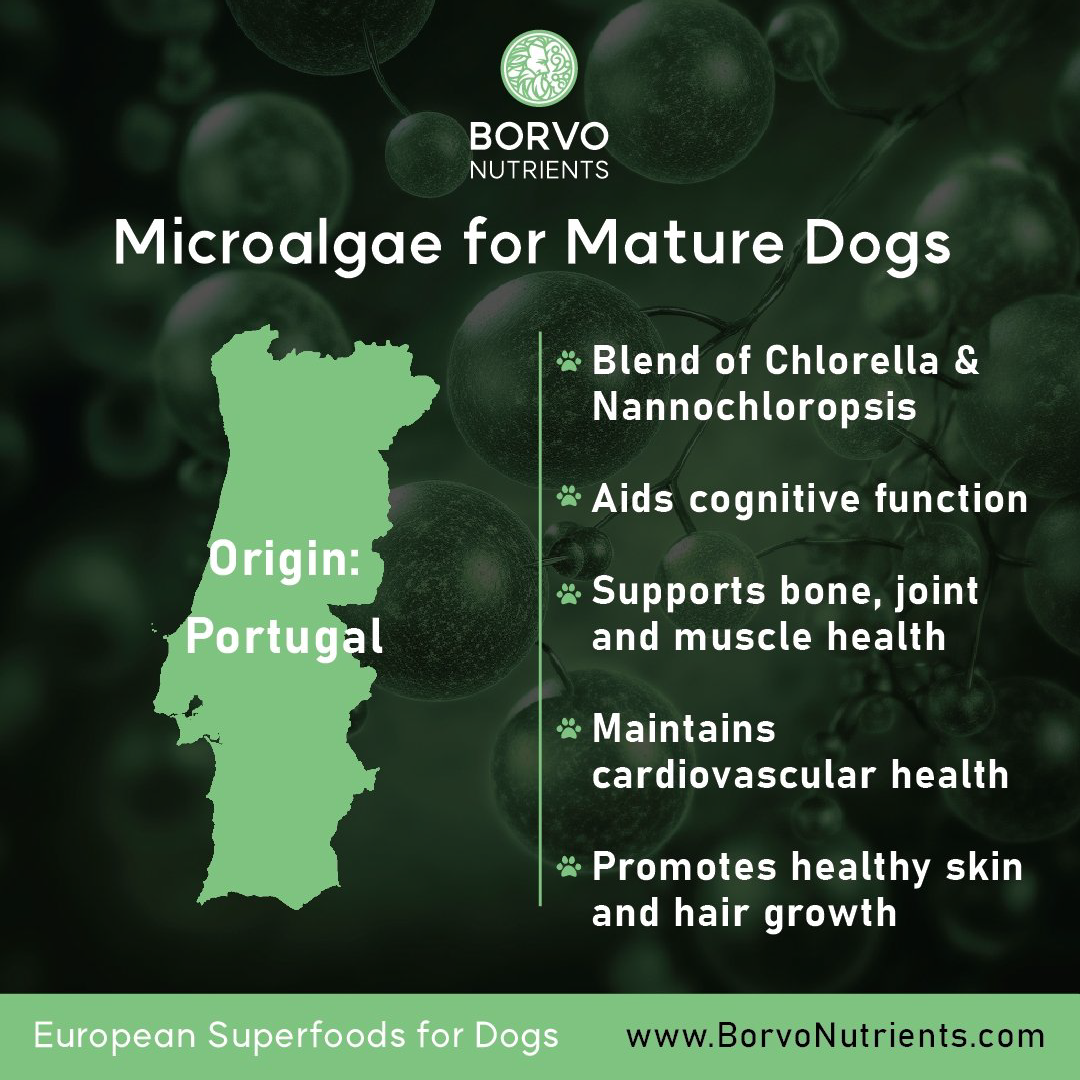 BORVO
NUTRIENTS

Microalgae for Mature Dogs

Origin:
Portugal

Blend of Chlorella & Nannochloropsis

Aids cognitive function

Supports bone, joint and muscle health

Maintains cardiovascular health

Promotes healthy skin and hair growth

European Superfoods for Dogs www.BorvoNutrients.com