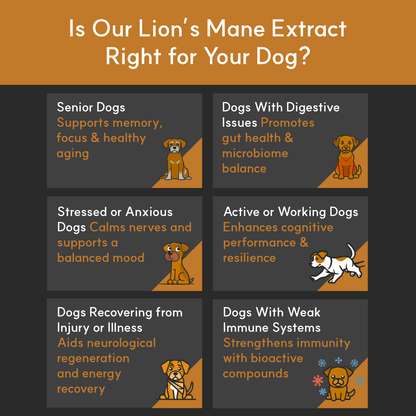 Is Our Lion's Mane Extract Right for Your Dog?

Senior Dogs
Supports memory, focus & healthy aging

Dogs With Digestive Issues Promotes gut health & microbiome balance

Stressed or Anxious Dogs Calms nerves and supports a balanced mood

Active or Working Dogs
Enhances cognitive performance & resilience

Dogs Recovering from Injury or Illness
Aids neurological regeneration and energy recovery

Dogs With Weak Immune Systems
Strengthens immunity with bioactive compounds