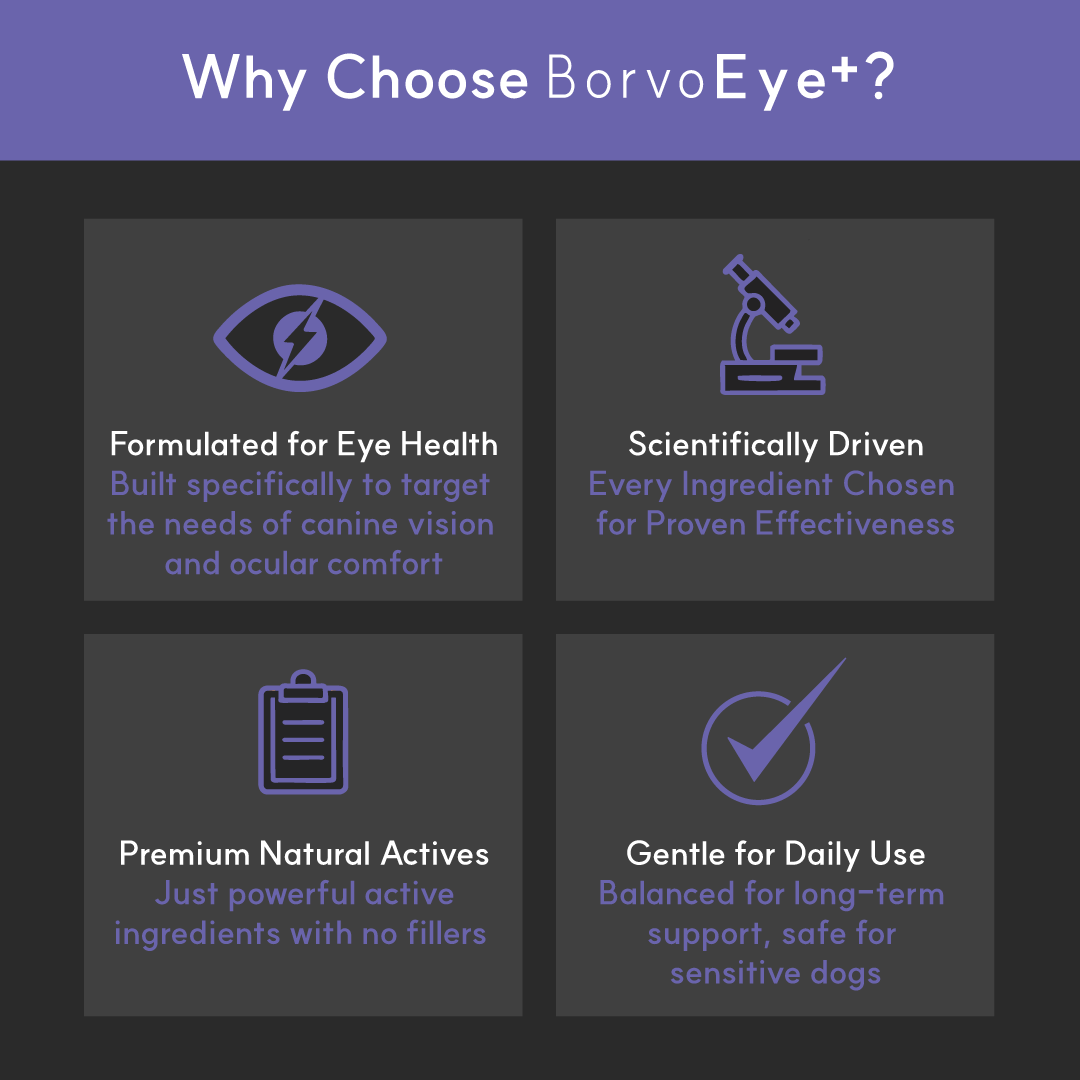 Why Choose BorvoEye+?

Formulated for Eye Health
Built specifically to target the needs of canine vision and ocular comfort

Scientifically Driven
Every Ingredient Chosen for Proven Effectiveness

Premium Natural Actives
Just powerful active ingredients with no fillers

Gentle for Daily Use
Balanced for long-term support, safe for sensitive dogs